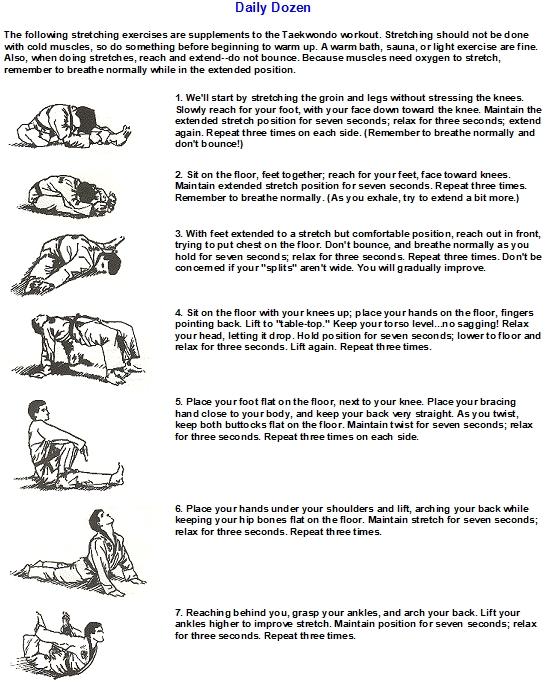 Daily Dozen

The following stretching exercises are supplements to the Taekwondo workout. Stretching should not be done with cold muscles, so do something before beginning to warm up. A warm bath, sauna, or light exercise are fine. Also, when doing stretches, reach and extend--do not bounce. Because muscles need oxygen to stretch, remember to breathe normally while in the extended position.

1. We'll start by stretching the groin and legs without stressing the knees. Slowly reach for your foot, with your face down toward the knee. Maintain the extended stretch position for seven seconds; relax for three seconds; extend again. Repeat three times on each side. (Remember to breathe normally and don't bounce!)

2. Sit on the floor, feet together; reach for your feet, face toward knees. Maintain extended stretch position for seven seconds. Repeat three times. Remember to breathe normally. (As you exhale, try to extend a bit more.)

3. With feet extended to a stretch but comfortable position, reach out in front, trying to put chest on the floor. Don't bounce, and breathe normally as you hold for seven seconds; relax for three seconds. Repeat three times. Don't be concerned if your "splits" aren't wide. You will gradually improve.

4. Sit on the floor with your knees up; place your hands on the floor, fingers pointing back. Lift to "table-top." Keep your torso level...no sagging! Relax your head, letting it drop. Hold position for seven seconds; lower to floor and relax for three seconds. Lift again. Repeat three times.

5. Place your foot flat on the floor, next to your knee. Place your bracing hand close to your body, and keep your back very straight. As you twist, keep both buttocks flat on the floor. Maintain twist for seven seconds; relax for three seconds. Repeat three times on each side.

6. Place your hands under your shoulders and lift, arching your back while keeping your hip bones flat on the floor. Maintain stretch for seven seconds; relax for three seconds. Repeat three times.

7. Reaching behind you, grasp your ankles, and arch your back. Lift your ankles higher to improve stretch. Maintain position for seven seconds; relax for three seconds. Repeat three times.